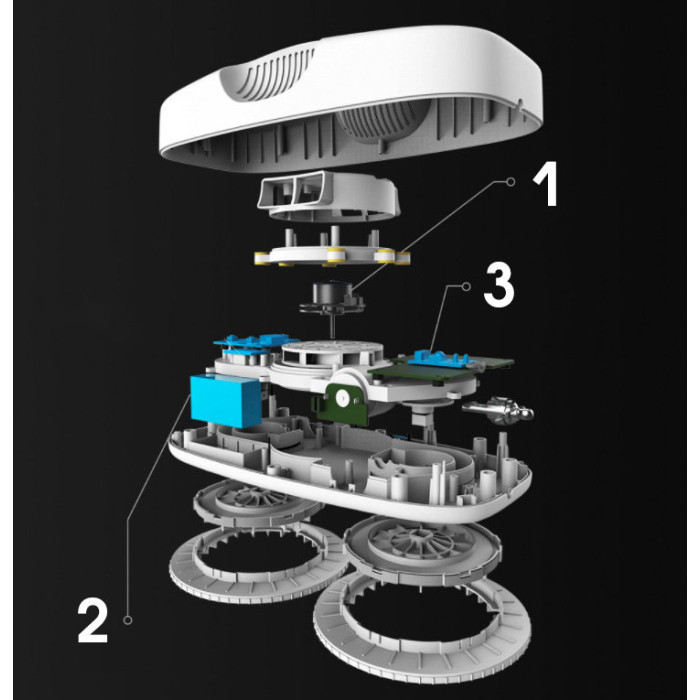 1
3
2